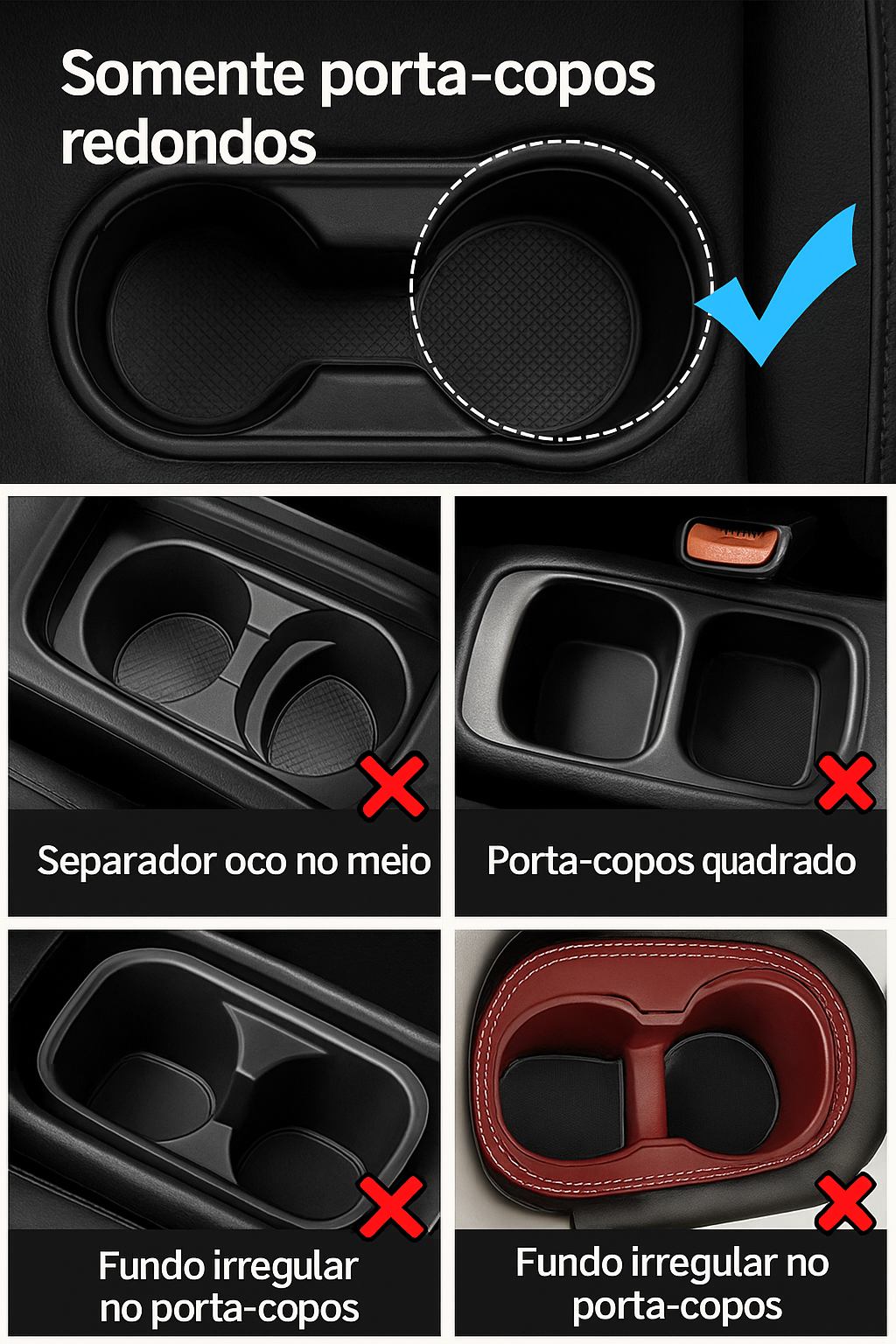 Somente porta-copos redondos

Separador oco no meio

Porta-copos quadrado

Fundo irregular no porta-copos

Fundo irregular no porta-copos